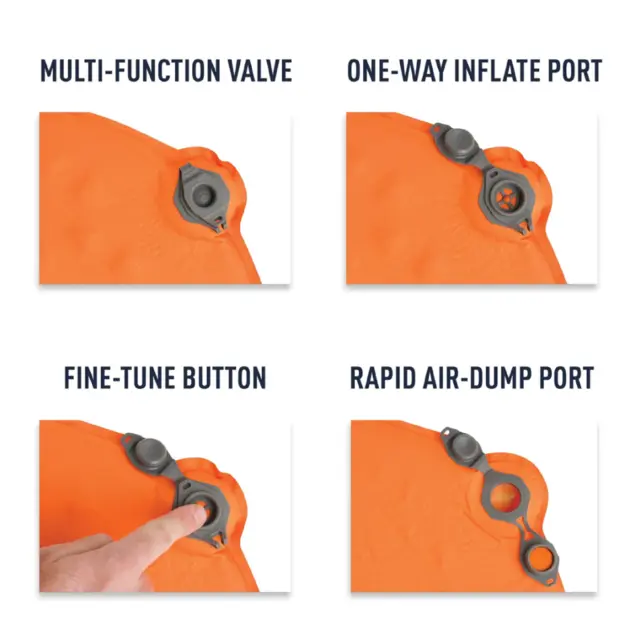 MULTI-FUNCTION VALVE

ONE-WAY INFLATE PORT

FINE-TUNE BUTTON

RAPID AIR-DUMP PORT