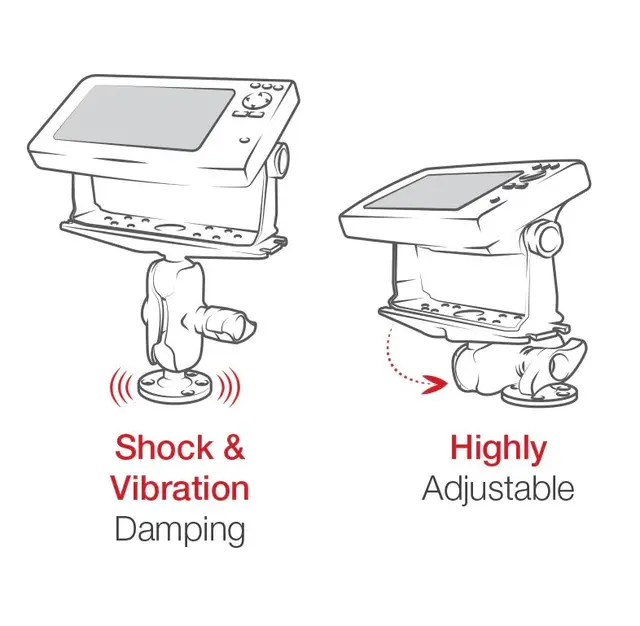 Shock & Vibration Damping

Highly Adjustable