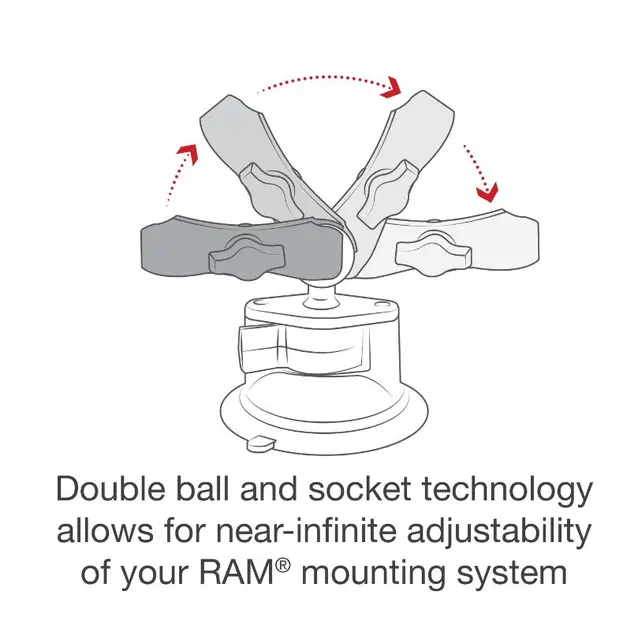 Double ball and socket technology allows for near-infinite adjustability of your RAM® mounting system