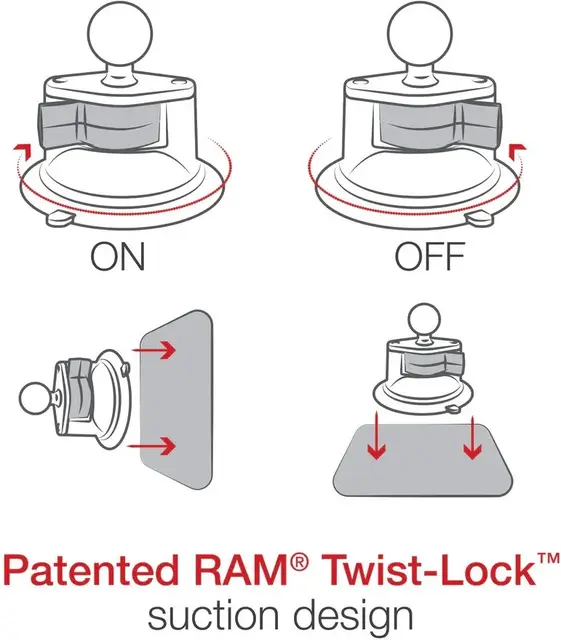 ON

OFF

Patented RAM® Twist-Lock™
suction design