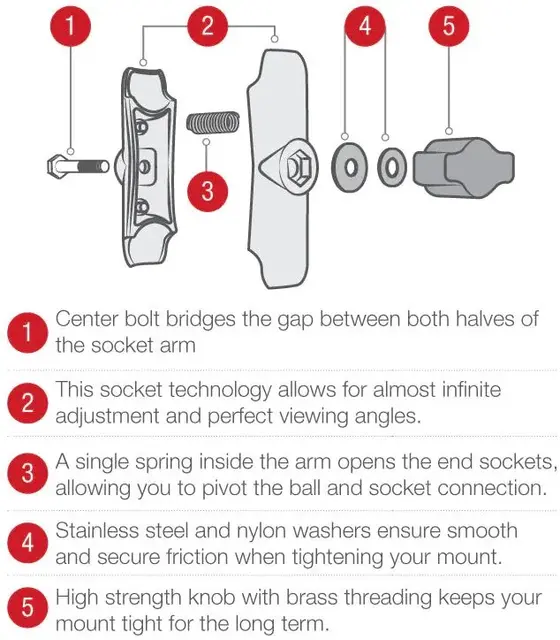 1 2 4 5

3

1 Center bolt bridges the gap between both halves of the socket arm

2 This socket technology allows for almost infinite adjustment and perfect viewing angles.

3 A single spring inside the arm opens the end sockets, allowing you to pivot the ball and socket connection.

4 Stainless steel and nylon washers ensure smooth and secure friction when tightening your mount.

5 High strength knob with brass threading keeps your mount tight for the long term.