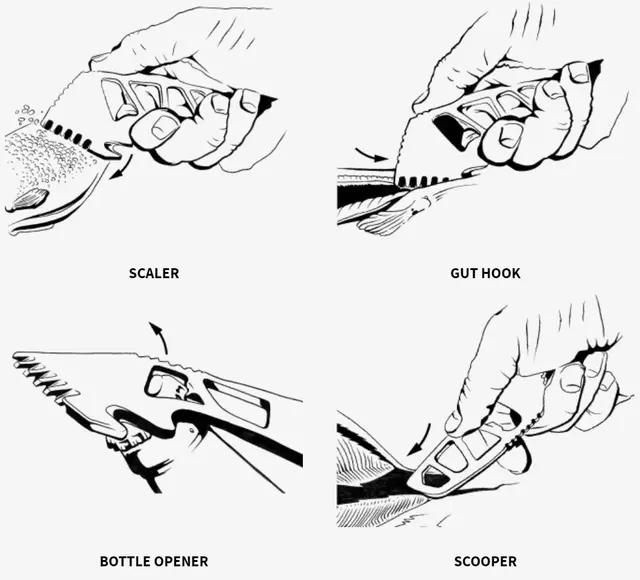 SCALER

GUT HOOK

BOTTLE OPENER

SCOOPER