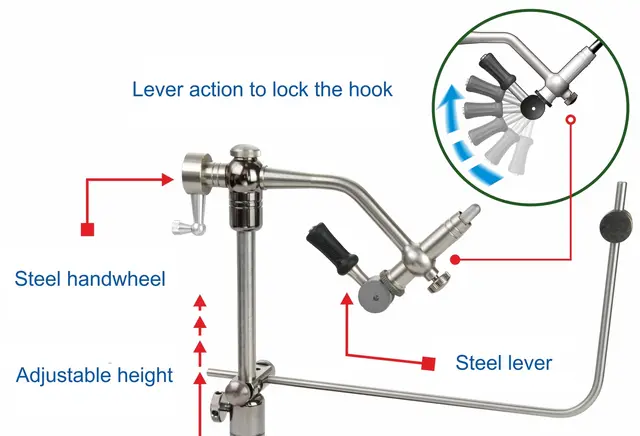 Lever action to lock the hook

Steel handwheel

Adjustable height

Steel lever